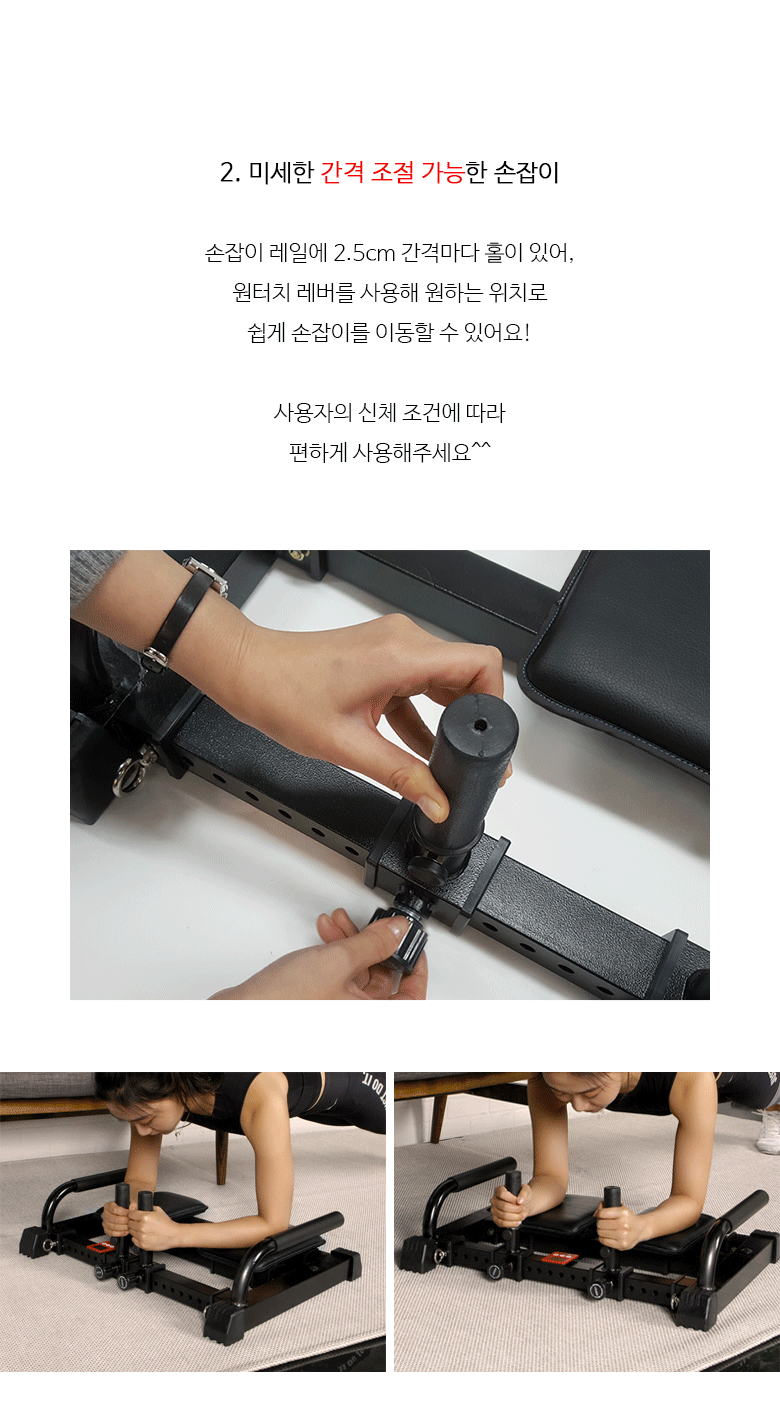 2. 미세한 간격 조절 가능한 손잡이

손잡이 레일에 2.5cm 간격마다 홀이 있어,
원터치 레버를 사용해 원하는 위치로
쉽게 손잡이를 이동할 수 있어요!

사용자의 신체 조건에 따라
편하게 사용해주세요^^