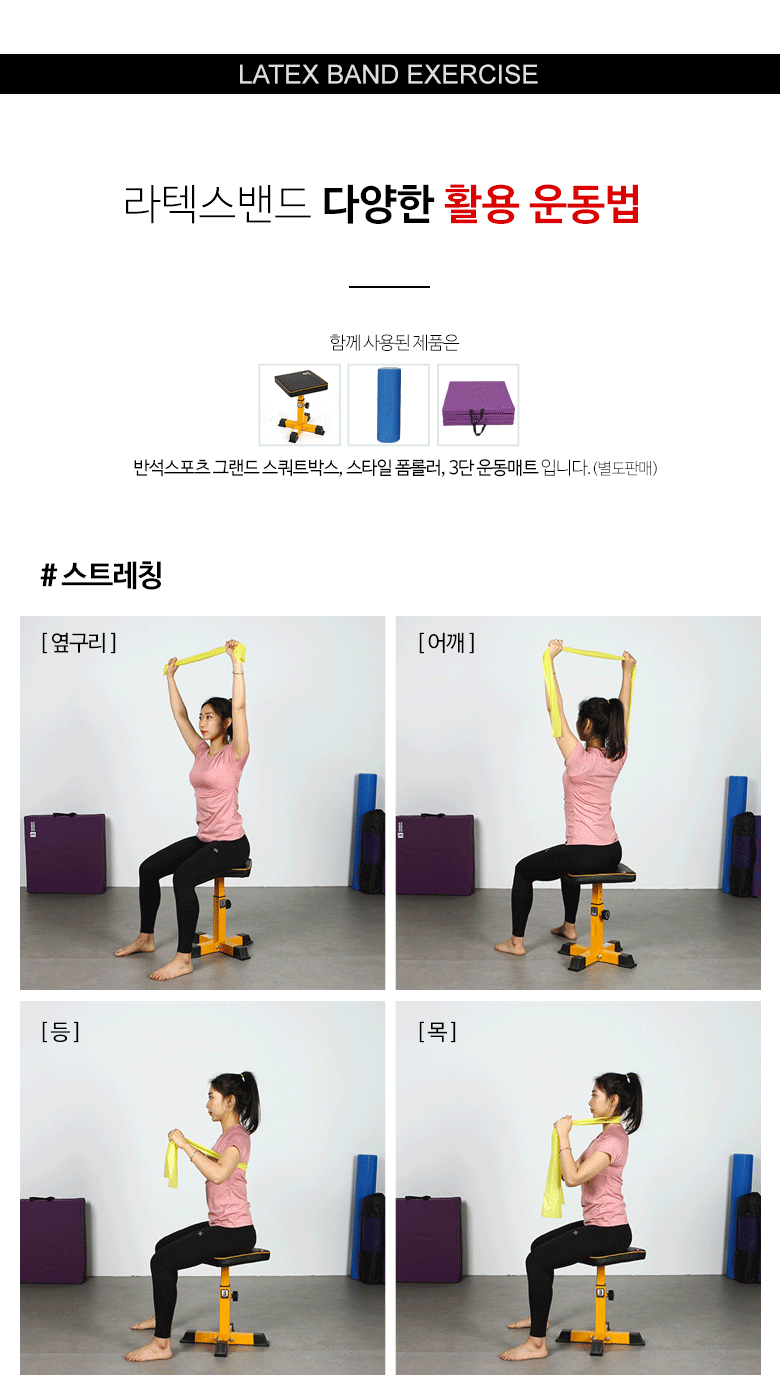 LATEX BAND EXERCISE

라텍스밴드 다양한 활용 운동법

함께 사용된 제품은

반석스포츠 그랜드 스쿼트박스, 스타일 폼롤러, 3단 운동매트 입니다. (별도판매)

# 스트레칭

[ 옆구리 ]

[ 어깨 ]

[ 등 ]

[ 목 ]