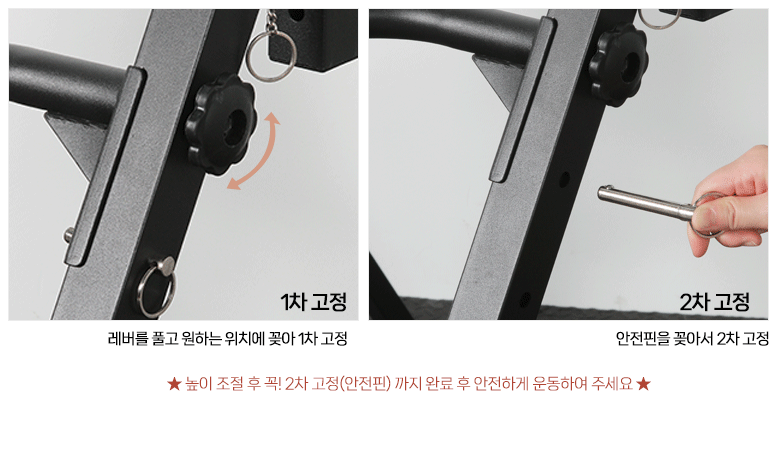 1차 고정

레버를 풀고 원하는 위치에 꽂아 1차 고정

2차 고정

안전핀을 꽂아서 2차 고정

★ 높이 조절 후 꼭! 2차 고정(안전핀) 까지 완료 후 안전하게 운동하여 주세요 ★