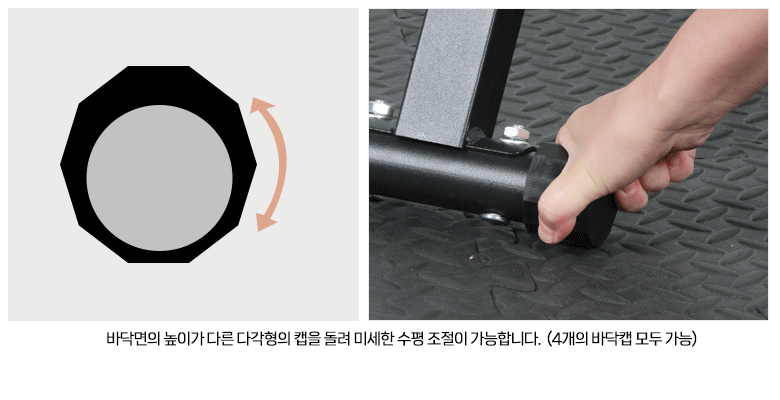 바닥면의 높이가 다른 다각형의 캡을 돌려 미세한 수평 조절이 가능합니다. (4개의 바닥캡 모두 가능)